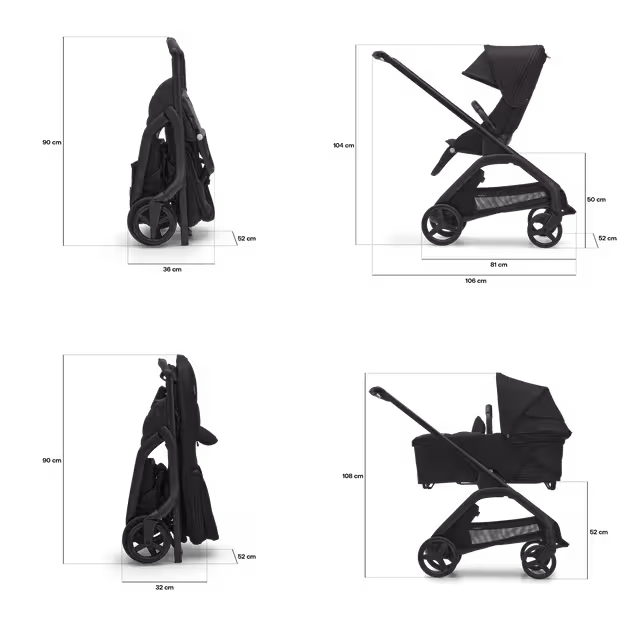 90 cm
52 cm
36 cm

104 cm
50 cm
52 cm
81 cm
106 cm

90 cm
52 cm
32 cm

108 cm
52 cm